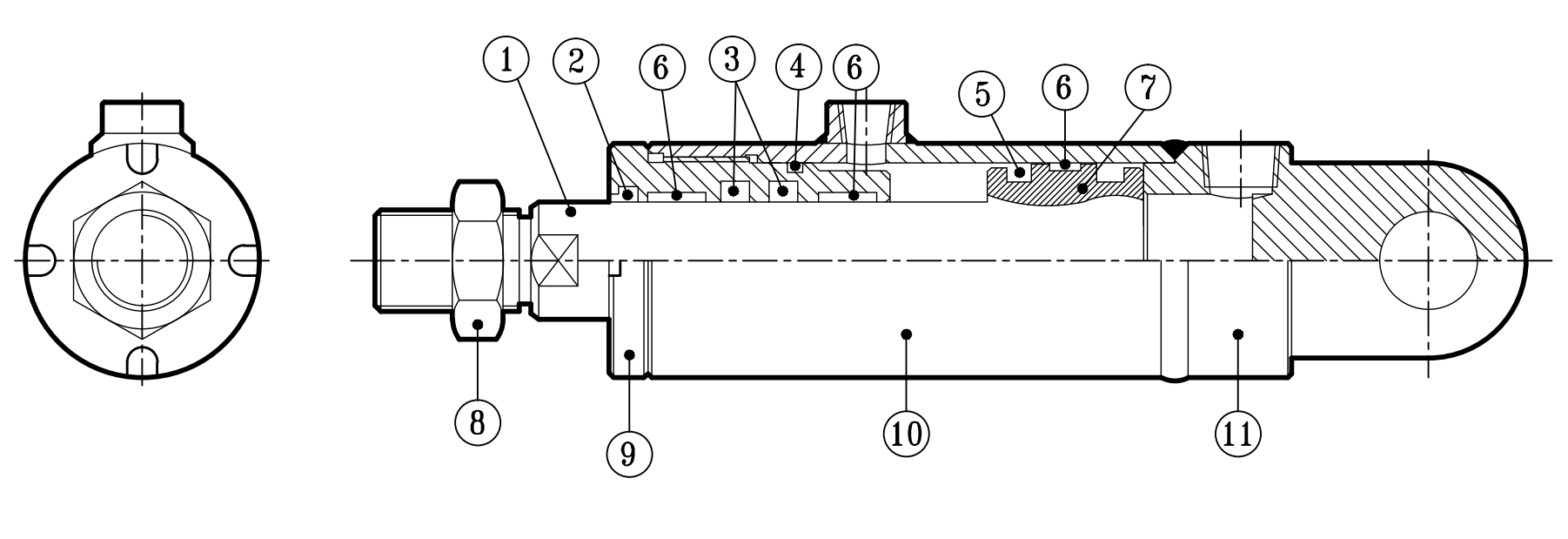 1
2
6
3
4
6
5
6
7
8
9
10
11